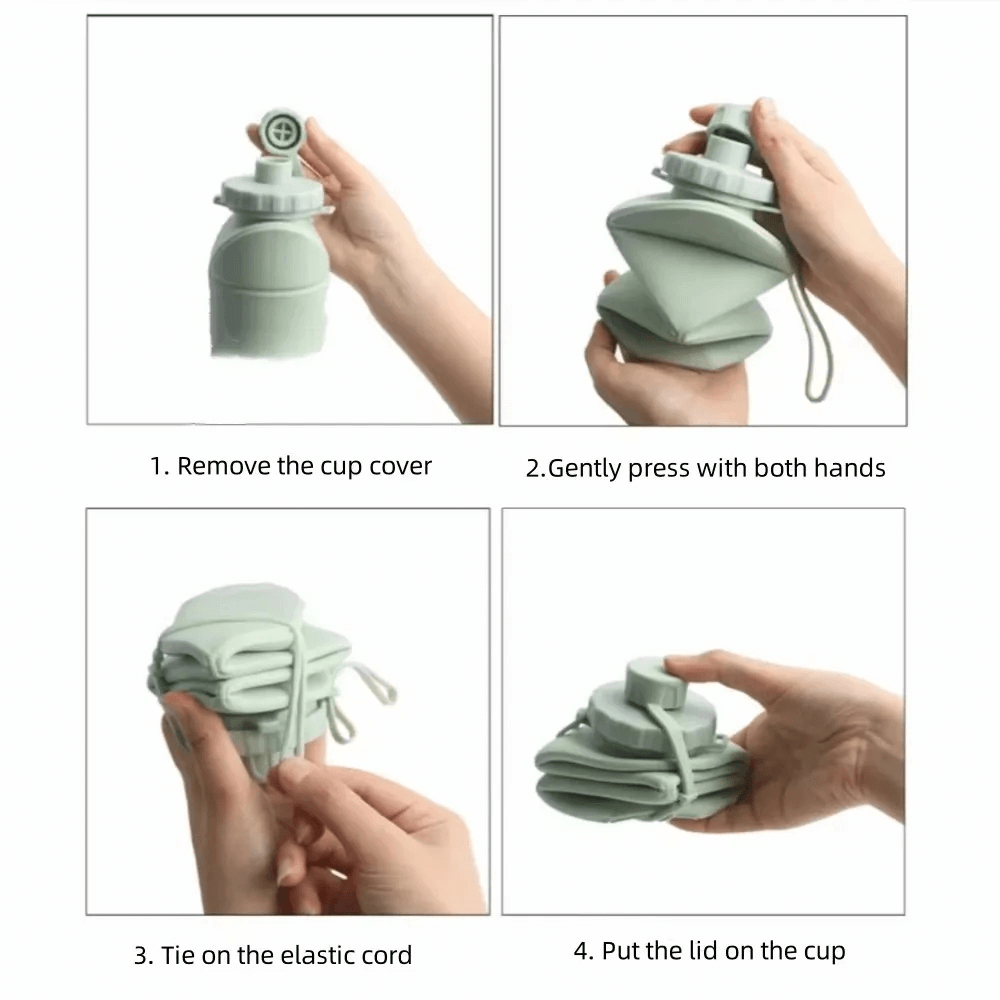 1. Remove the cup cover

2.Gently press with both hands

3. Tie on the elastic cord

4. Put the lid on the cup